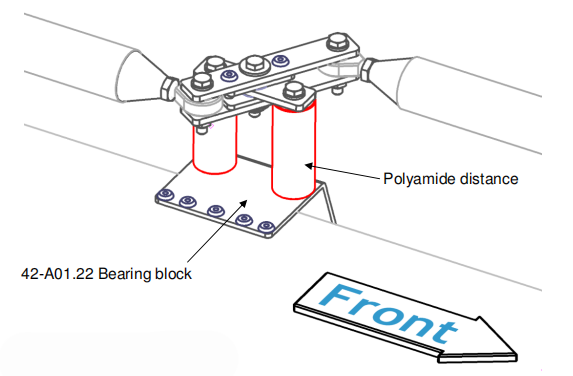 Polyamide distance

42-A01.22 Bearing block

Front